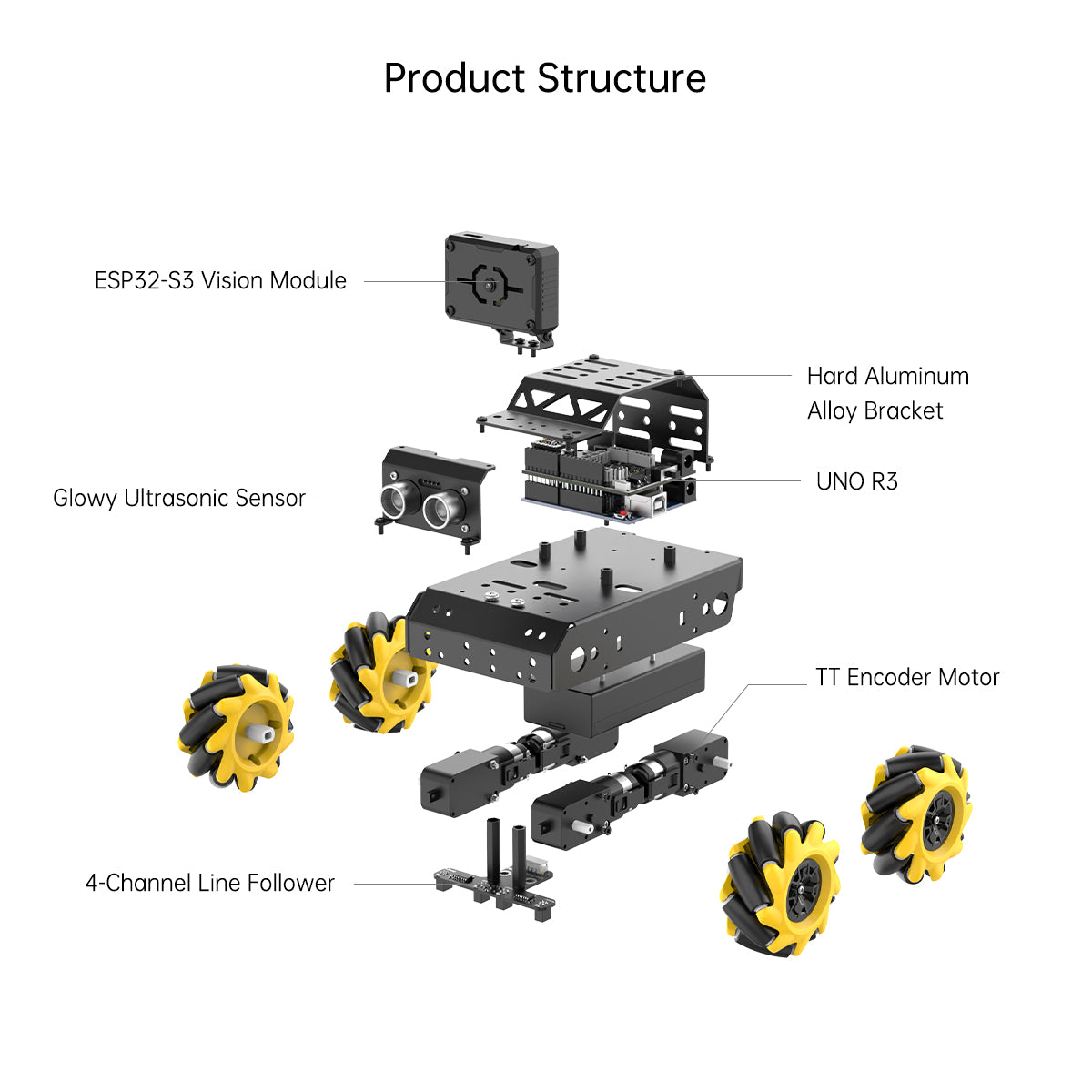 Product Structure

ESP32-S3 Vision Module

Hard Aluminum Alloy Bracket

Glowy Ultrasonic Sensor

UNO R3

TT Encoder Motor

4-Channel Line Follower